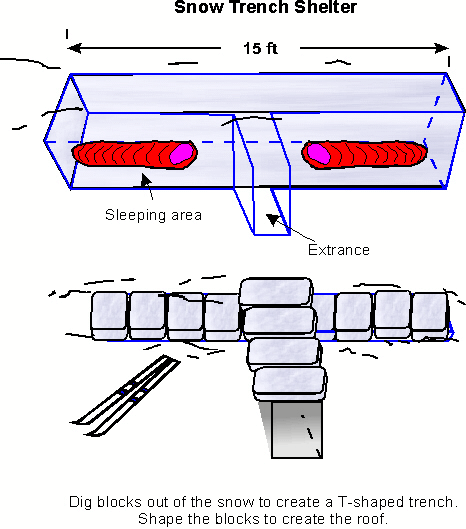 Snow Trench Shelter

15 ft

Sleeping area

Extrance

Dig blocks out of the snow to create a T-shaped trench. Shape the blocks to create the roof.