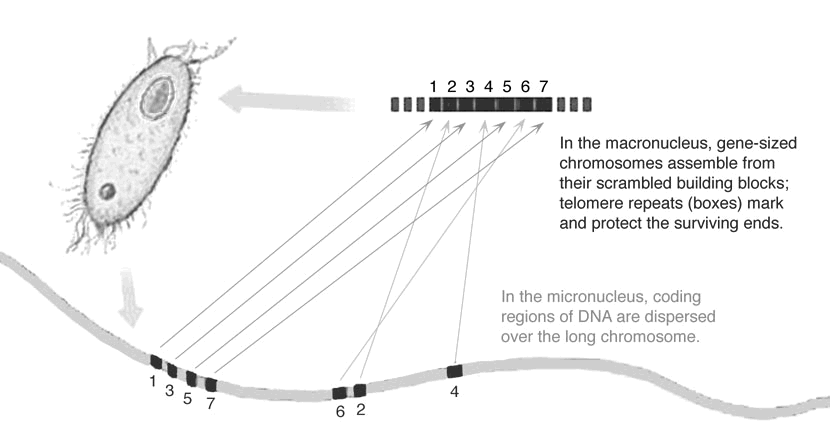 1 2 3 4 5 6 7

In the macronucleus, gene-sized chromosomes assemble from their scrambled building blocks; telomere repeats (boxes) mark and protect the surviving ends.

In the micronucleus, coding regions of DNA are dispersed over the long chromosome.

1 3 5 7

6 2

4