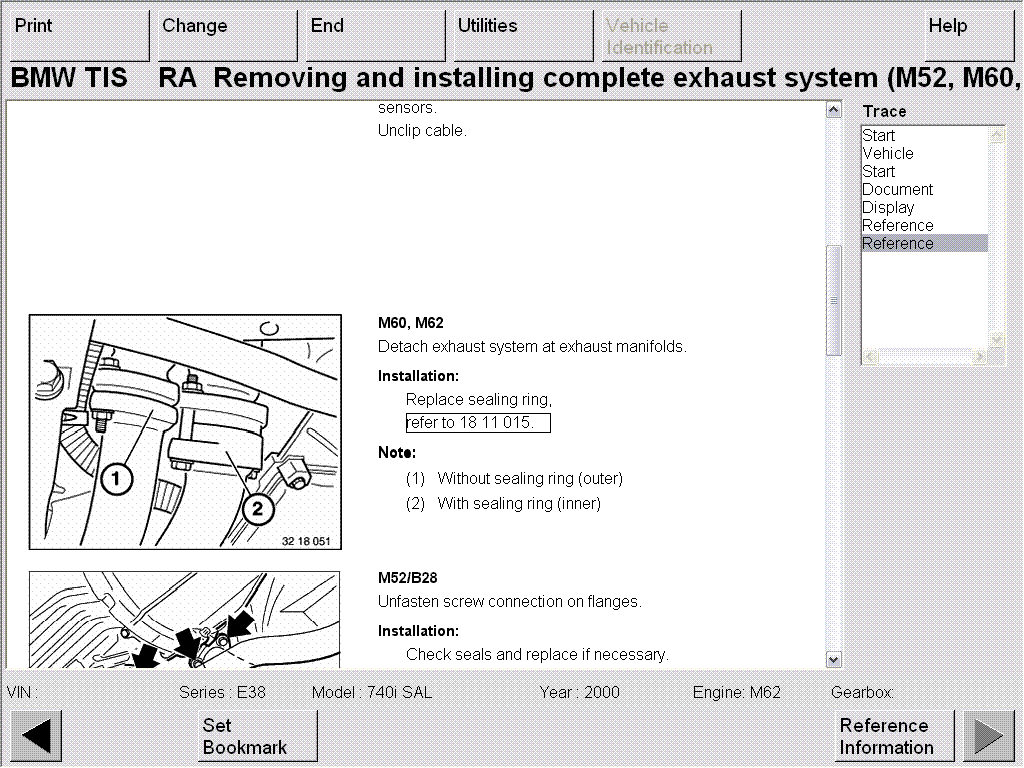 Print
Change
End
Utilities
Vehicle Identification
Help

BMW TIS RA Removing and installing complete exhaust system (M52, M60,

sensors.
Unclip cable.

1
2
32 18 051

M60, M62
Detach exhaust system at exhaust manifolds.

Installation:
Replace sealing ring,
refer to 18 11 015.

Note:
(1) Without sealing ring (outer)
(2) With sealing ring (inner)

M52/B28
Unfasten screw connection on flanges.

Installation:
Check seals and replace if necessary.

Trace
Start
Vehicle
Start
Document
Display
Reference
Reference

VIN :
Series : E38
Model : 740i SAL
Year : 2000
Engine: M62
Gearbox:

Set Bookmark
Reference Information