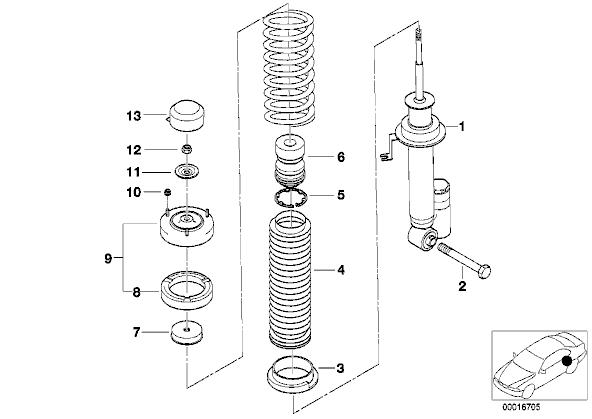 13
12
11
10
9
8
7
6
5
4
3
1
2
00016705